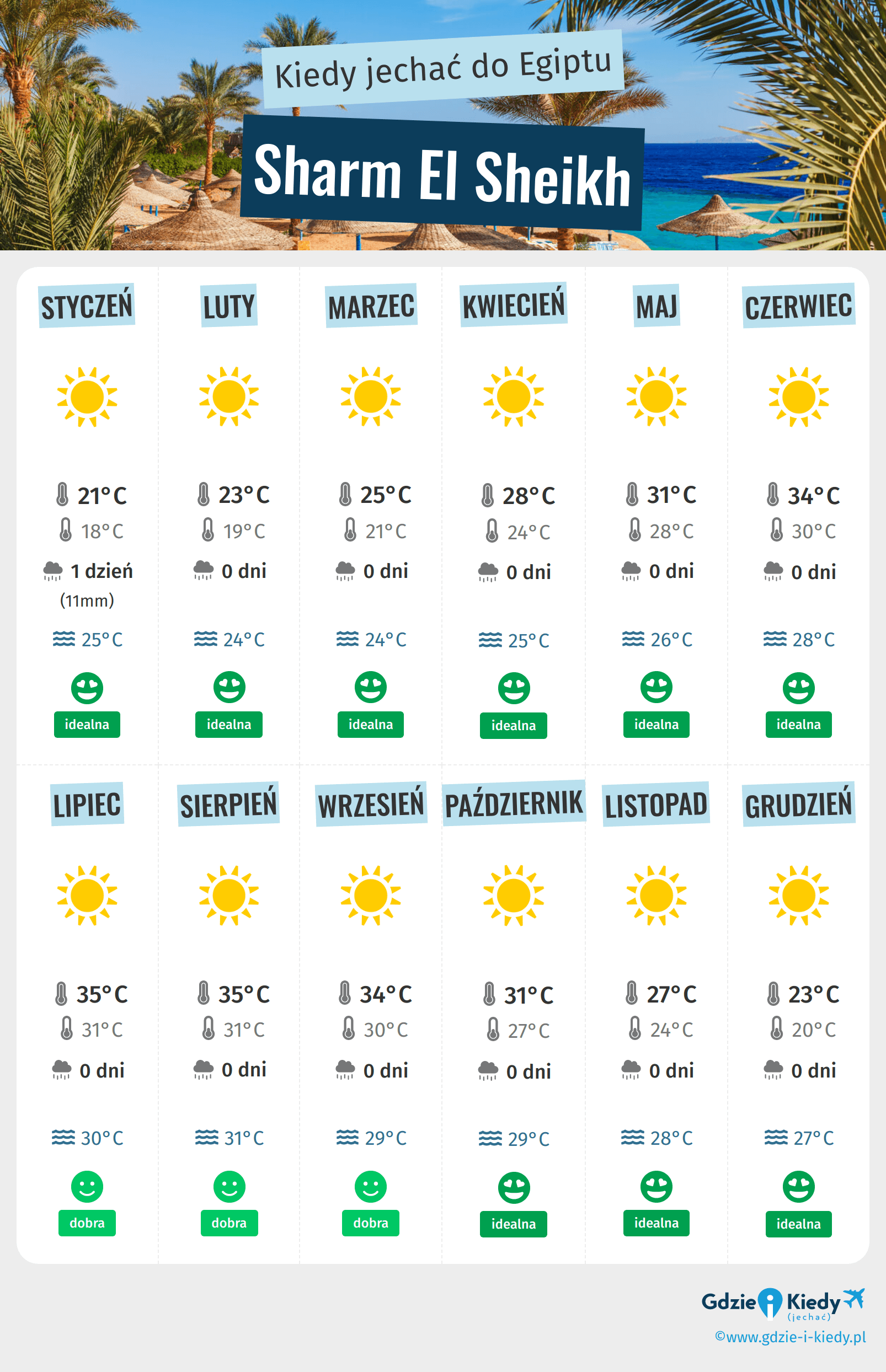 Kiedy jechać do Egiptu

Sharm El Sheikh

| STYCZEŃ | LUTY | MARZEC | KWIECIEŃ | MAJ | CZERWIEC |
|---|---|---|---|---|---|
| 21°C | 23°C | 25°C | 28°C | 31°C | 34°C |
| 18°C | 19°C | 21°C | 24°C | 28°C | 30°C |
| 1 dzień (11mm) | 0 dni | 0 dni | 0 dni | 0 dni | 0 dni |
| 25°C | 24°C | 24°C | 25°C | 26°C | 28°C |
| idealna | idealna | idealna | idealna | idealna | idealna |

| LIPIEC | SIERPIEŃ | WRZESIEŃ | PAŹDZIERNIK | LISTOPAD | GRUDZIEŃ |
|---|---|---|---|---|---|
| 35°C | 35°C | 34°C | 31°C | 27°C | 23°C |
| 31°C | 31°C | 30°C | 27°C | 24°C | 20°C |
| 0 dni | 0 dni | 0 dni | 0 dni | 0 dni | 0 dni |
| 30°C | 31°C | 29°C | 29°C | 28°C | 27°C |
| dobra | dobra | dobra | idealna | idealna | idealna |

Gdzie i Kiedy (jechać)
©www.gdzie-i-kiedy.pl